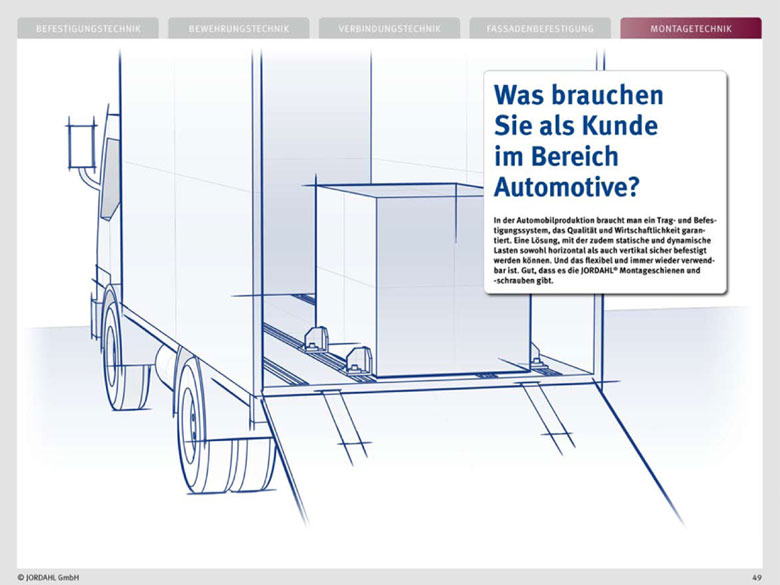 BEFESTIGUNGSTECHNIK BEWEHRUNGSTECHNIK VERBINDUNGSTECHNIK FASSADENBEFESTIGUNG MONTAGETECHNIK

Was brauchen Sie als Kunde im Bereich Automotive?

In der Automobilproduktion braucht man ein Trag- und Befestigungssystem, das Qualität und Wirtschaftlichkeit garantiert. Eine Lösung, mit der zudem statische und dynamische Lasten sowohl horizontal als auch vertikal sicher befestigt werden können. Und das flexibel und immer wieder verwendbar ist. Gut, dass es die JORDAHL® Montageschienen und -schrauben gibt.

© JORDAHL GmbH

49